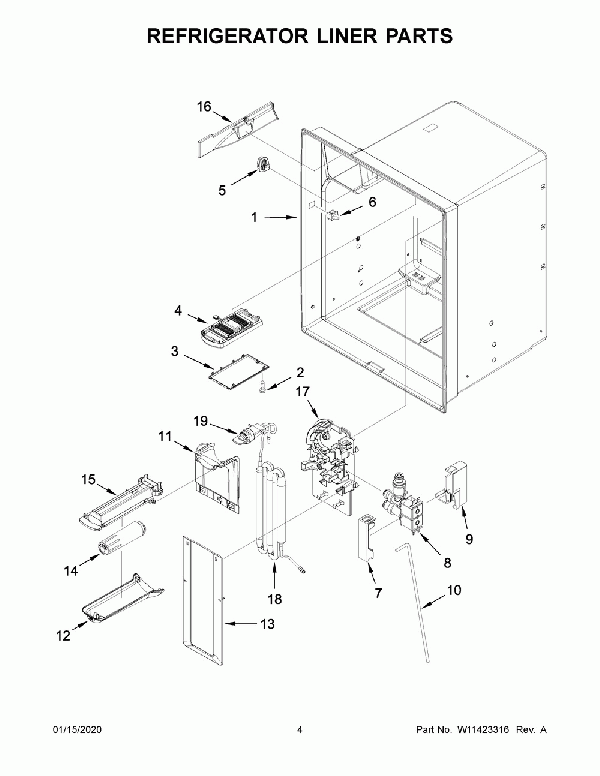 REFRIGERATOR LINER PARTS

16
5
6
1
4
3
2
17
19
11
15
14
12
13
18
7
8
9
10

01/15/2020
4
Part No. W11423316 Rev. A