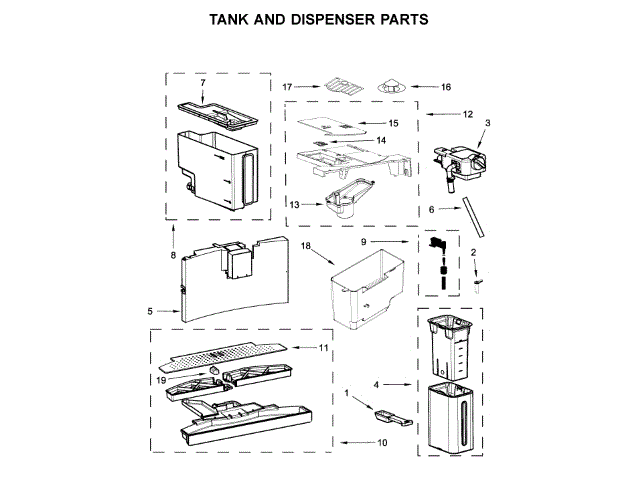 TANK AND DISPENSER PARTS

7
17
16
15
12
3
14
13
6
8
18
9
2
5
11
19
4
1
10