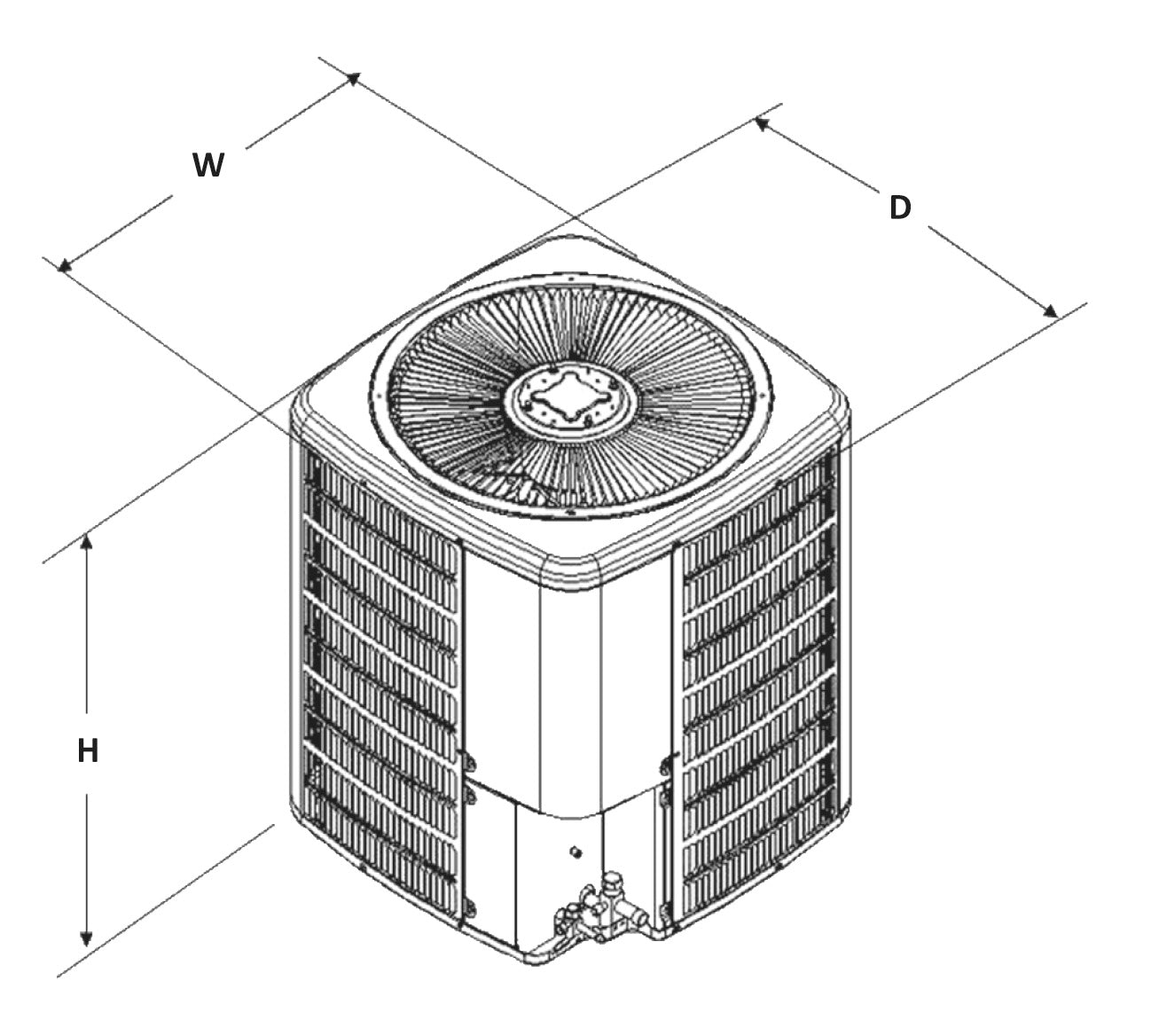 W

D

H