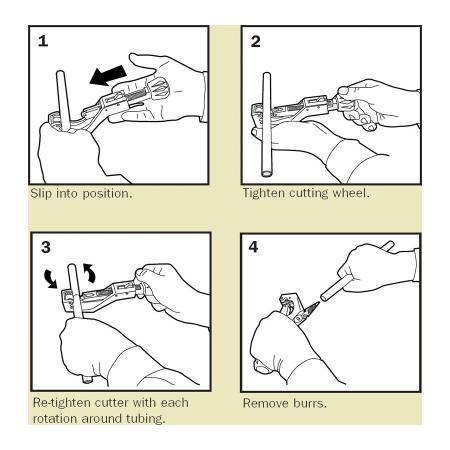 1

Slip into position.

2

Tighten cutting wheel.

3

Re-tighten cutter with each rotation around tubing.

4

Remove burrs.